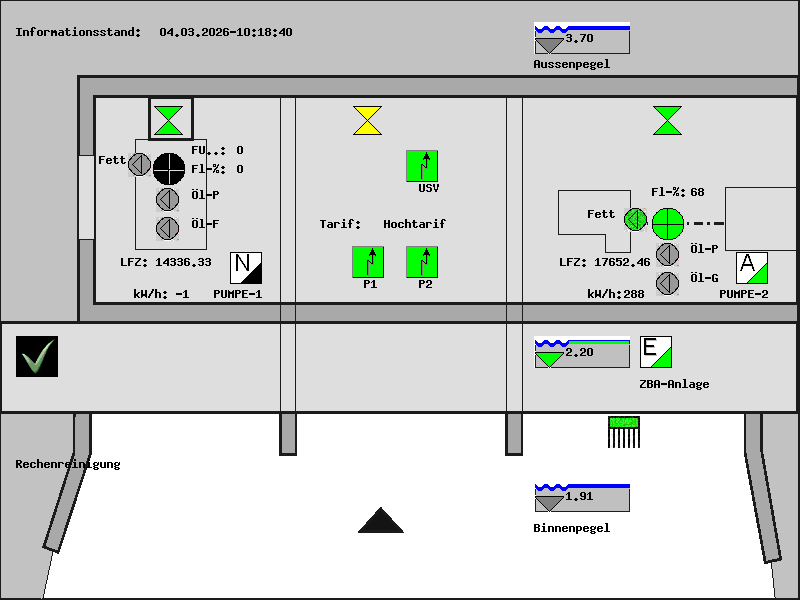 Informationsstand: 04.03.2026-10:18:40

3.70
Aussenpegel

Fett
FU..: 0
Fl-%: 0
Öl-P
Öl-F
LFZ: 14336.33
N
kW/h: -1
PUMPE-1

USV
Tarif: Hochtarif
P1
P2

Fl-%: 68
Fett
LFZ: 17652.46
Öl-P
Öl-G
A
kW/h:288
PUMPE-2

2.20
E
ZBA-Anlage

Rechenreinigung

1.91
Binnenpegel